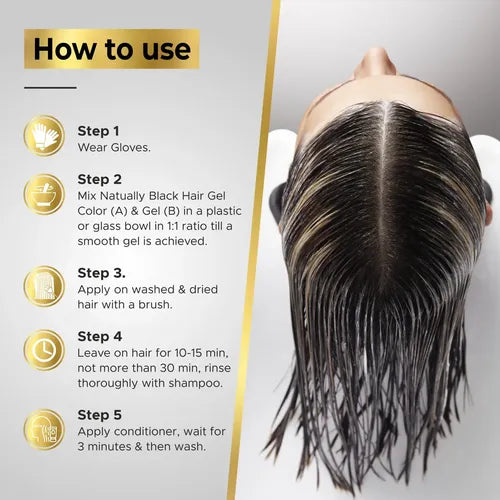 How to use

Step 1
Wear Gloves.

Step 2
Mix Natually Black Hair Gel Color (A) & Gel (B) in a plastic or glass bowl in 1:1 ratio till a smooth gel is achieved.

Step 3.
Apply on washed & dried hair with a brush.

Step 4
Leave on hair for 10-15 min, not more than 30 min, rinse thoroughly with shampoo.

Step 5
Apply conditioner, wait for 3 minutes & then wash.