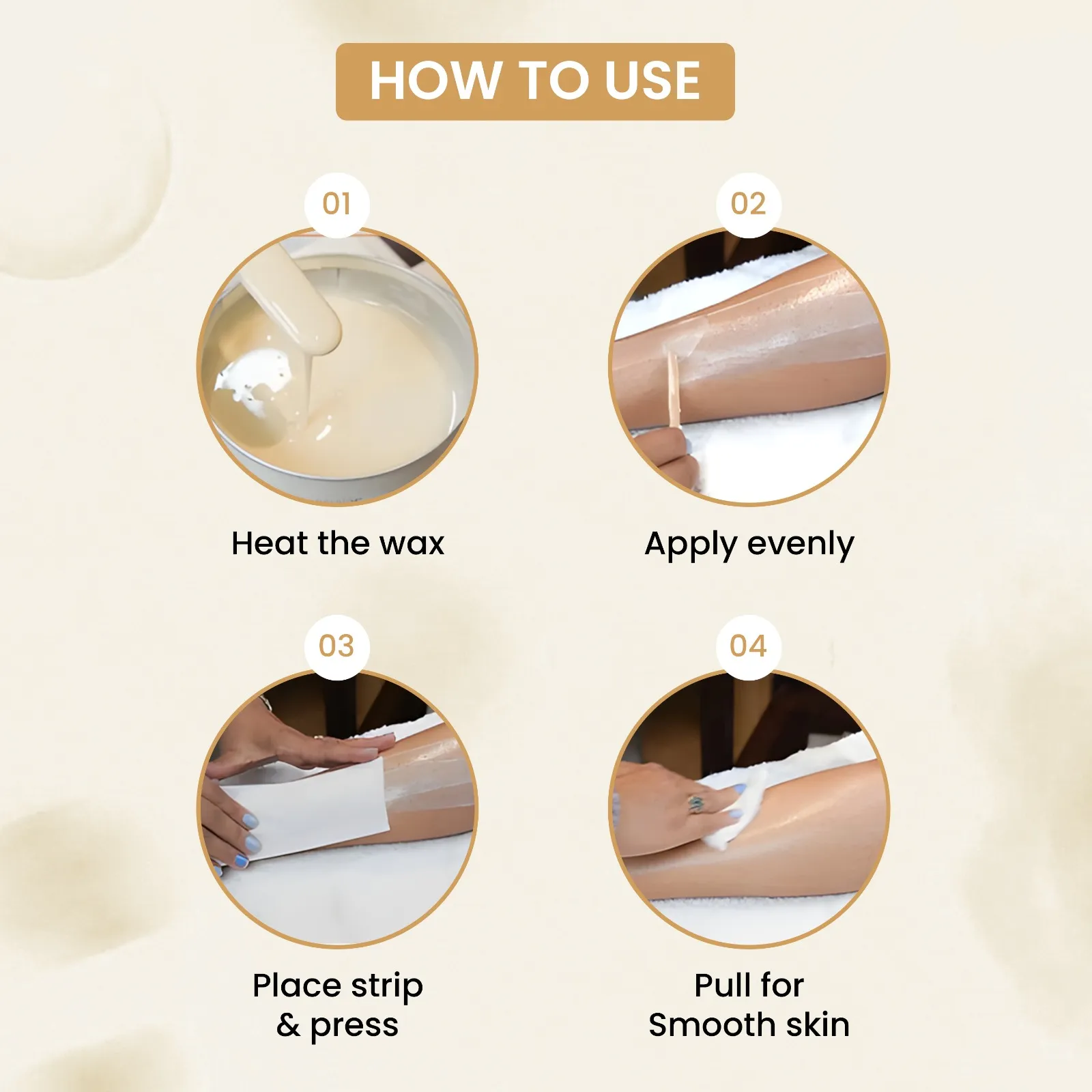 HOW TO USE

01

Heat the wax

02

Apply evenly

03

Place strip & press

04

Pull for Smooth skin